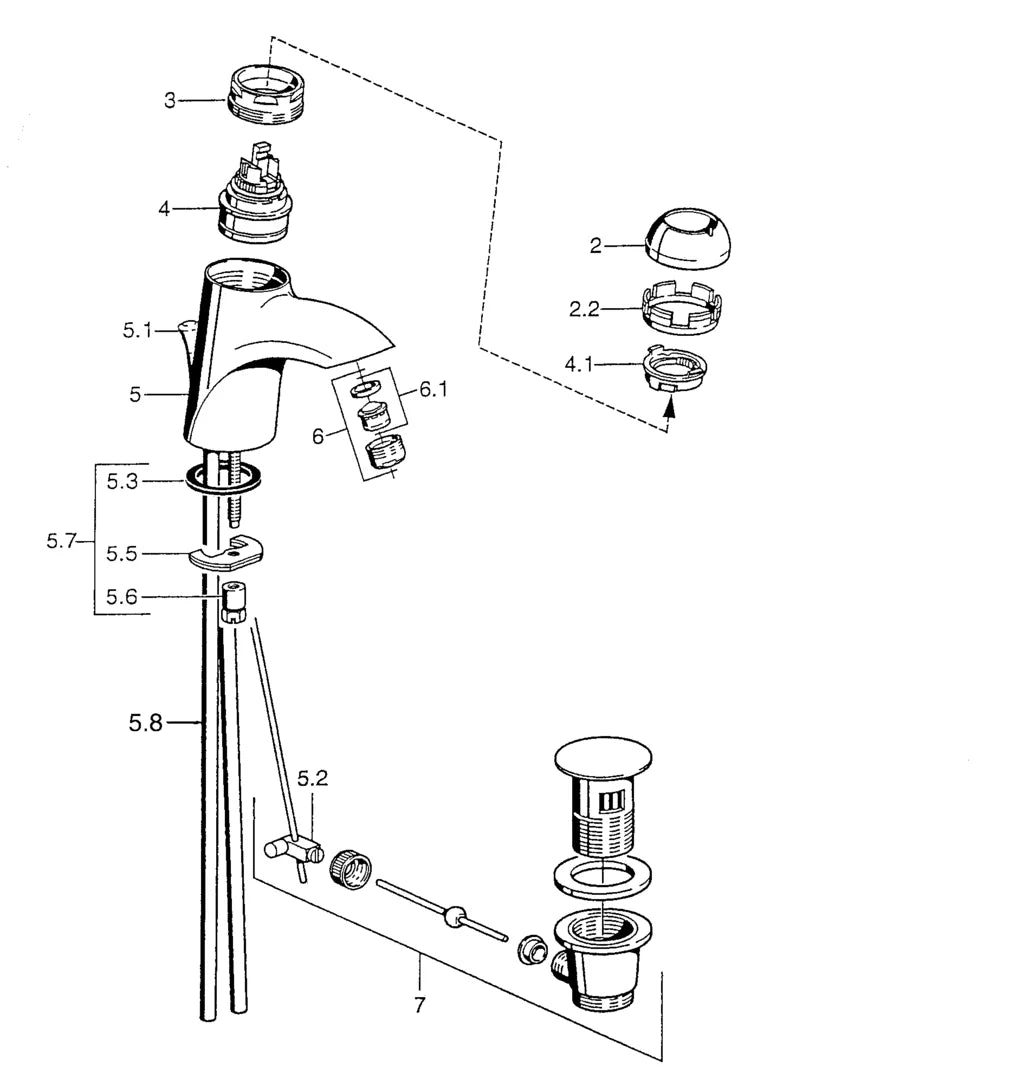 3
4
2
2.2
4.1
5.1
5
6.1
6
5.3
5.7
5.5
5.6
5.8
5.2
7