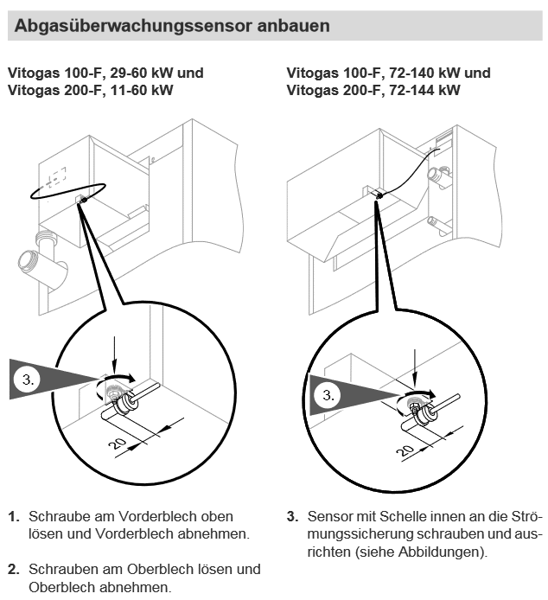 Abgasüberwachungssensor anbauen

Vitogas 100-F, 29-60 kW und
Vitogas 200-F, 11-60 kW

3.

20

Vitogas 100-F, 72-140 kW und
Vitogas 200-F, 72-144 kW

3.

20

1. Schraube am Vorderblech oben lösen und Vorderblech abnehmen.

2. Schrauben am Oberblech lösen und Oberblech abnehmen.

3. Sensor mit Schelle innen an die Strömungssicherung schrauben und ausrichten (siehe Abbildungen).